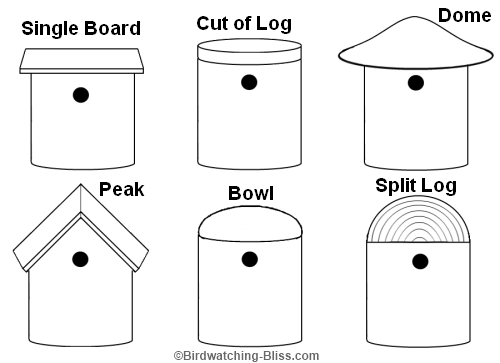 Single Board

Cut of Log

Dome

Peak

Bowl

Split Log

©Birdwatching-Bliss.com